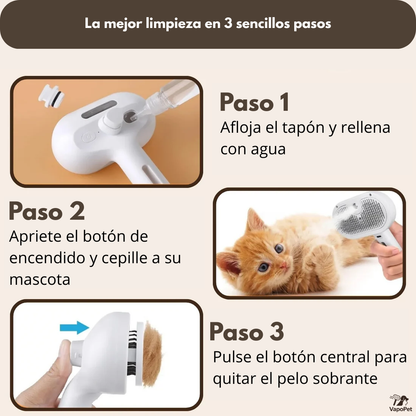 La mejor limpieza en 3 sencillos pasos

Paso 1
Afloja el tapón y rellena con agua

Paso 2
Apriete el botón de encendido y cepille a su mascota

Paso 3
Pulse el botón central para quitar el pelo sobrante

VapoPet